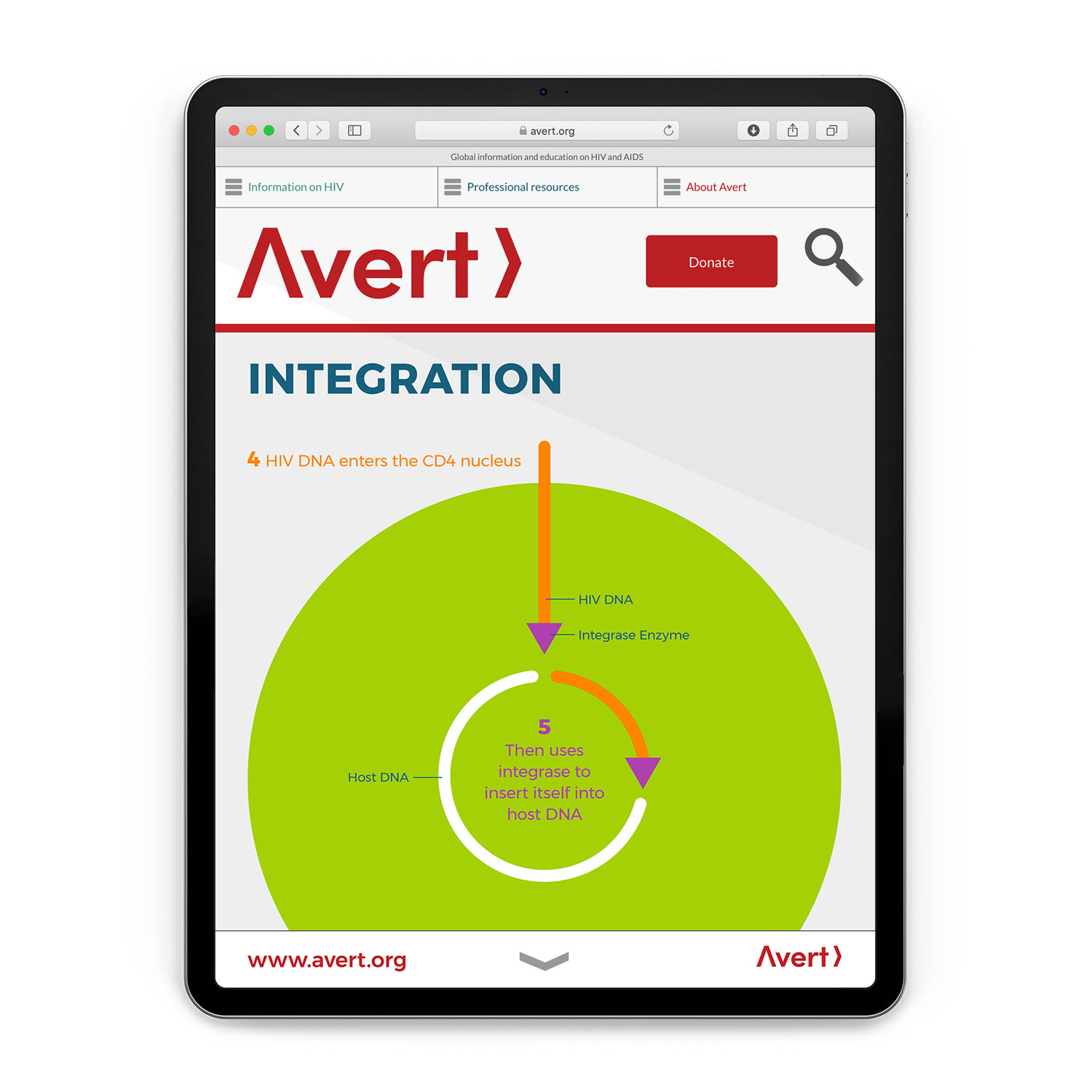 avert.org

Global information and education on HIV and AIDS

Information on HIV

Professional resources

About Avert

Avert

Donate

INTEGRATION

4 HIV DNA enters the CD4 nucleus

HIV DNA

Integrase Enzyme

Host DNA

5
Then uses integrase to insert itself into host DNA

www.avert.org

Avert