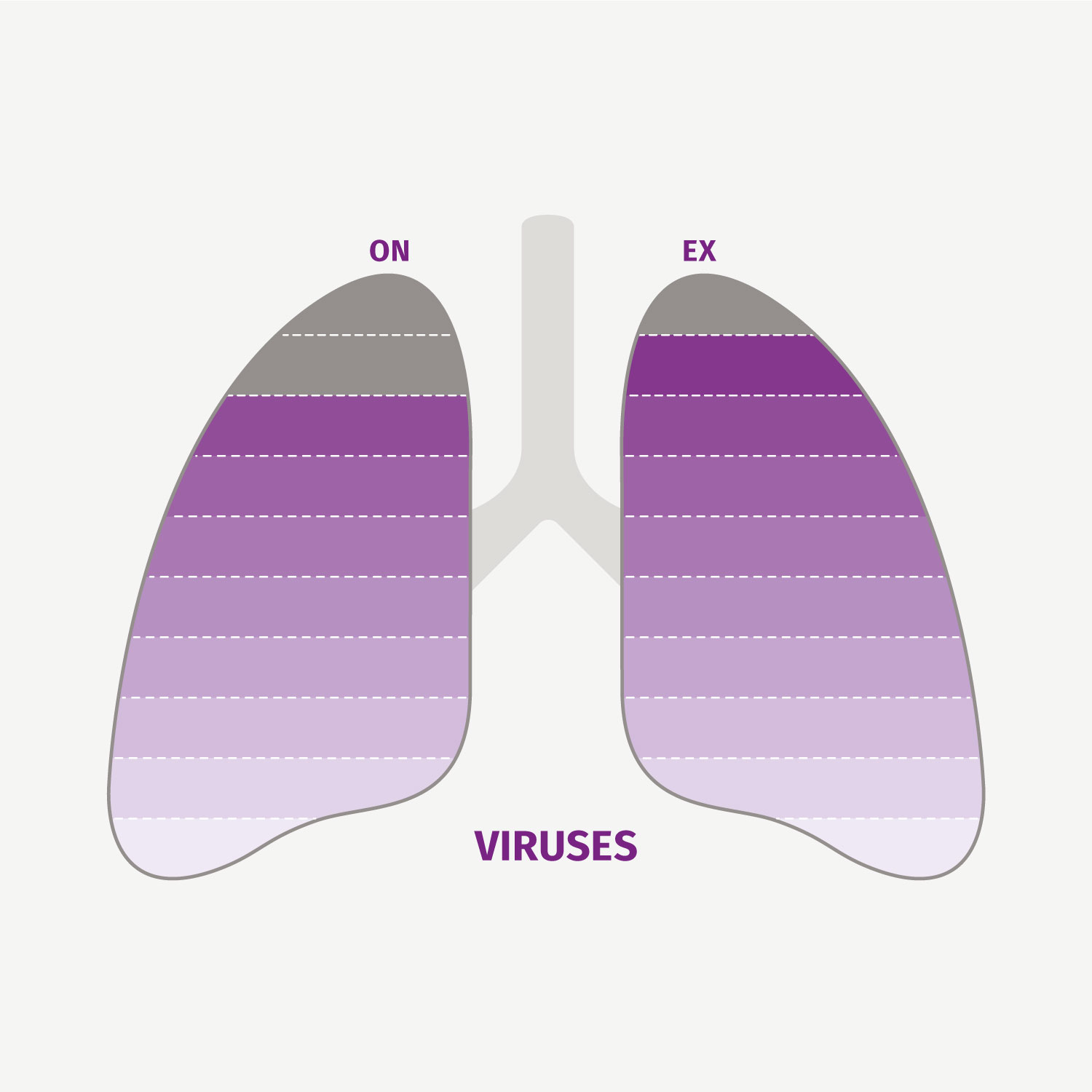 ON

EX

VIRUSES