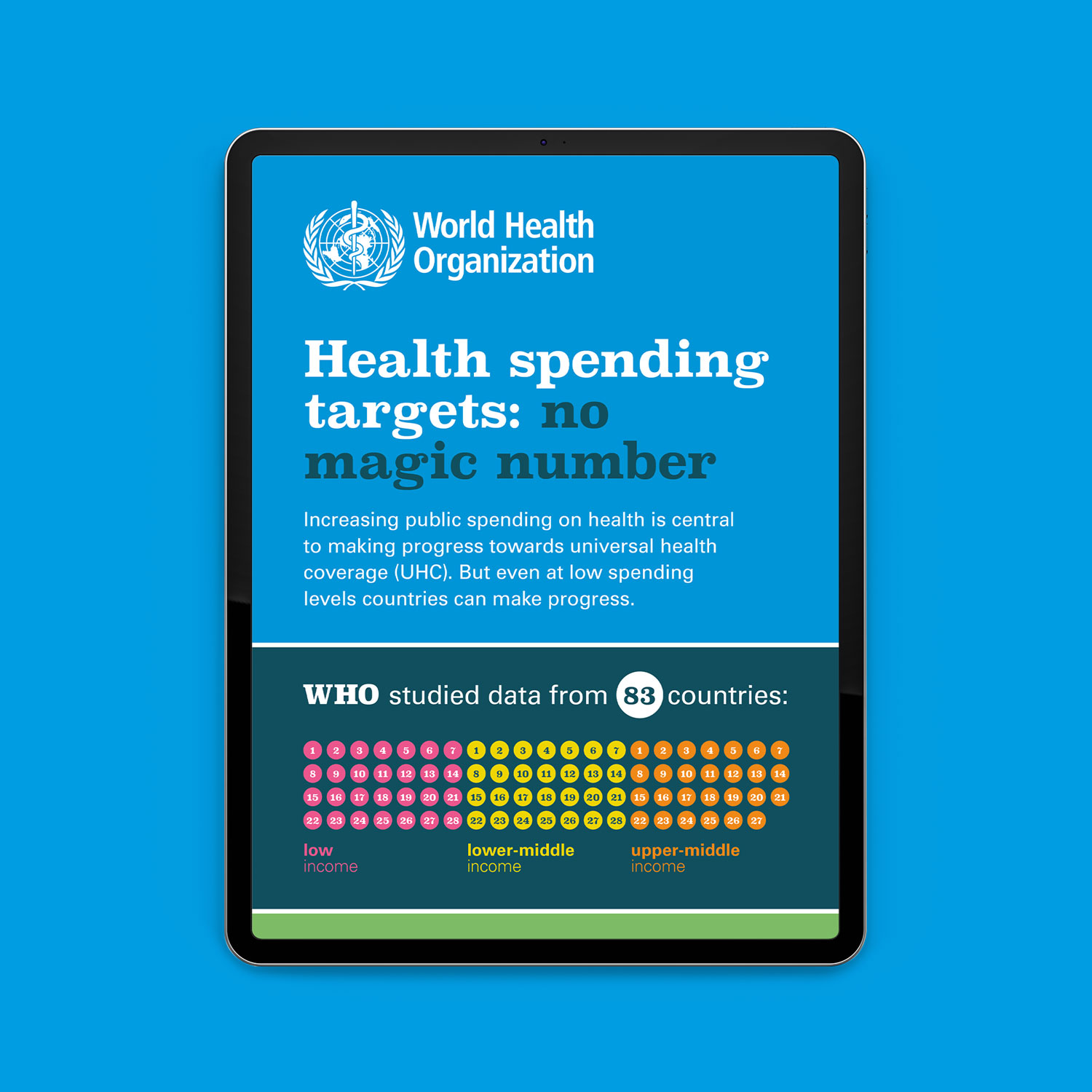 World Health Organization

Health spending targets: no magic number

Increasing public spending on health is central to making progress towards universal health coverage (UHC). But even at low spending levels countries can make progress.

WHO studied data from 83 countries:

1 2 3 4 5 6 7 1 2 3 4 5 6 7 1 2 3 4 5 6 7
8 9 10 11 12 13 14 8 9 10 11 12 13 14 8 9 10 11 12 13 14
15 16 17 18 19 20 21 15 16 17 18 19 20 21 15 16 17 18 19 20 21
22 23 24 25 26 27 28 22 23 24 25 26 27 28 22 23 24 25 26 27

low income

lower-middle income

upper-middle income