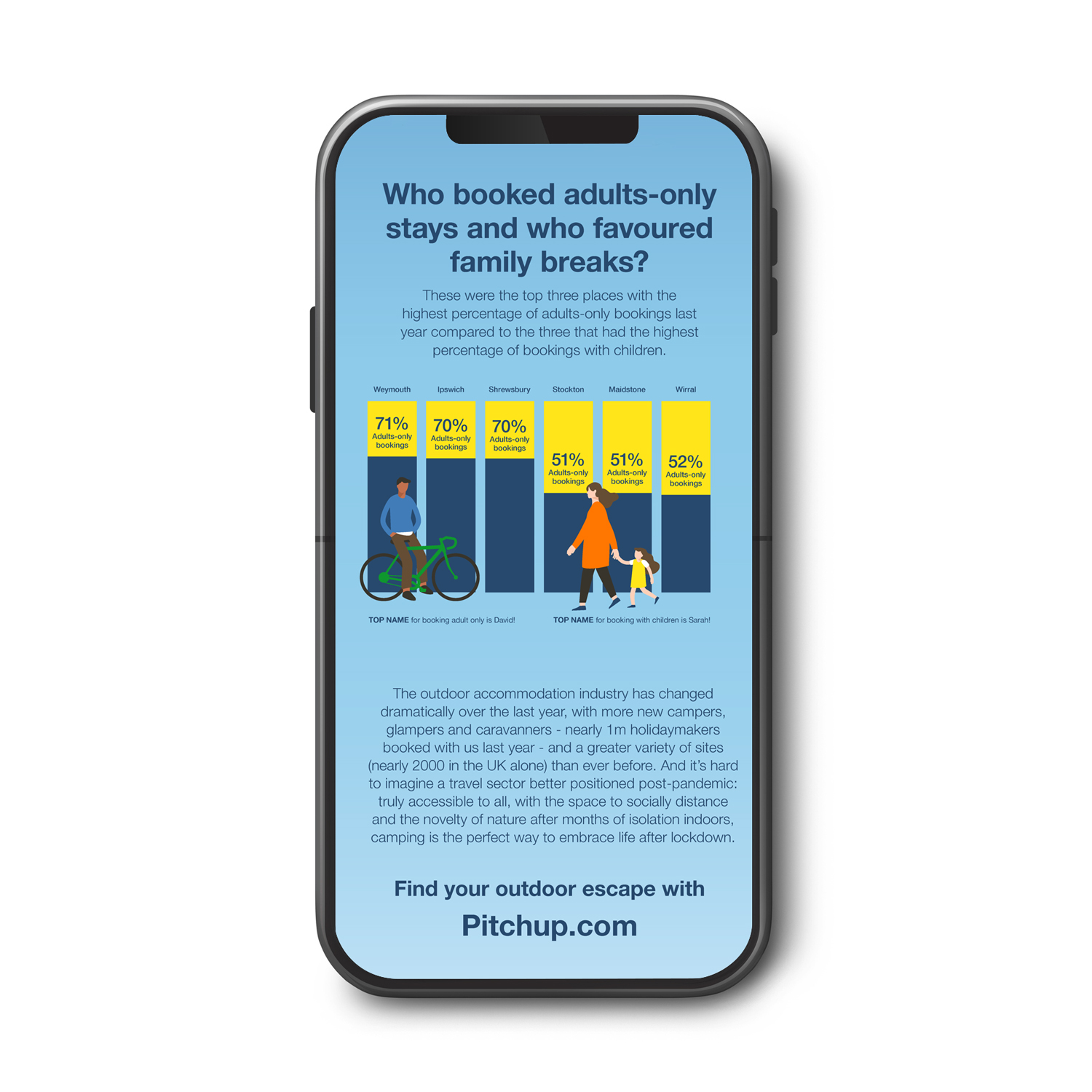 Who booked adults-only stays and who favoured family breaks?

These were the top three places with the highest percentage of adults-only bookings last year compared to the three that had the highest percentage of bookings with children.

Weymouth

71%
Adults-only bookings

Ipswich

70%
Adults-only bookings

Shrewsbury

70%
Adults-only bookings

Stockton

51%
Adults-only bookings

Maidstone

51%
Adults-only bookings

Wirral

52%
Adults-only bookings

TOP NAME for booking adult only is David!

TOP NAME for booking with children is Sarah!

The outdoor accommodation industry has changed dramatically over the last year, with more new campers, glampers and caravanners - nearly 1m holidaymakers booked with us last year - and a greater variety of sites (nearly 2000 in the UK alone) than ever before. And it's hard to imagine a travel sector better positioned post-pandemic: truly accessible to all, with the space to socially distance and the novelty of nature after months of isolation indoors, camping is the perfect way to embrace life after lockdown.

Find your outdoor escape with

Pitchup.com