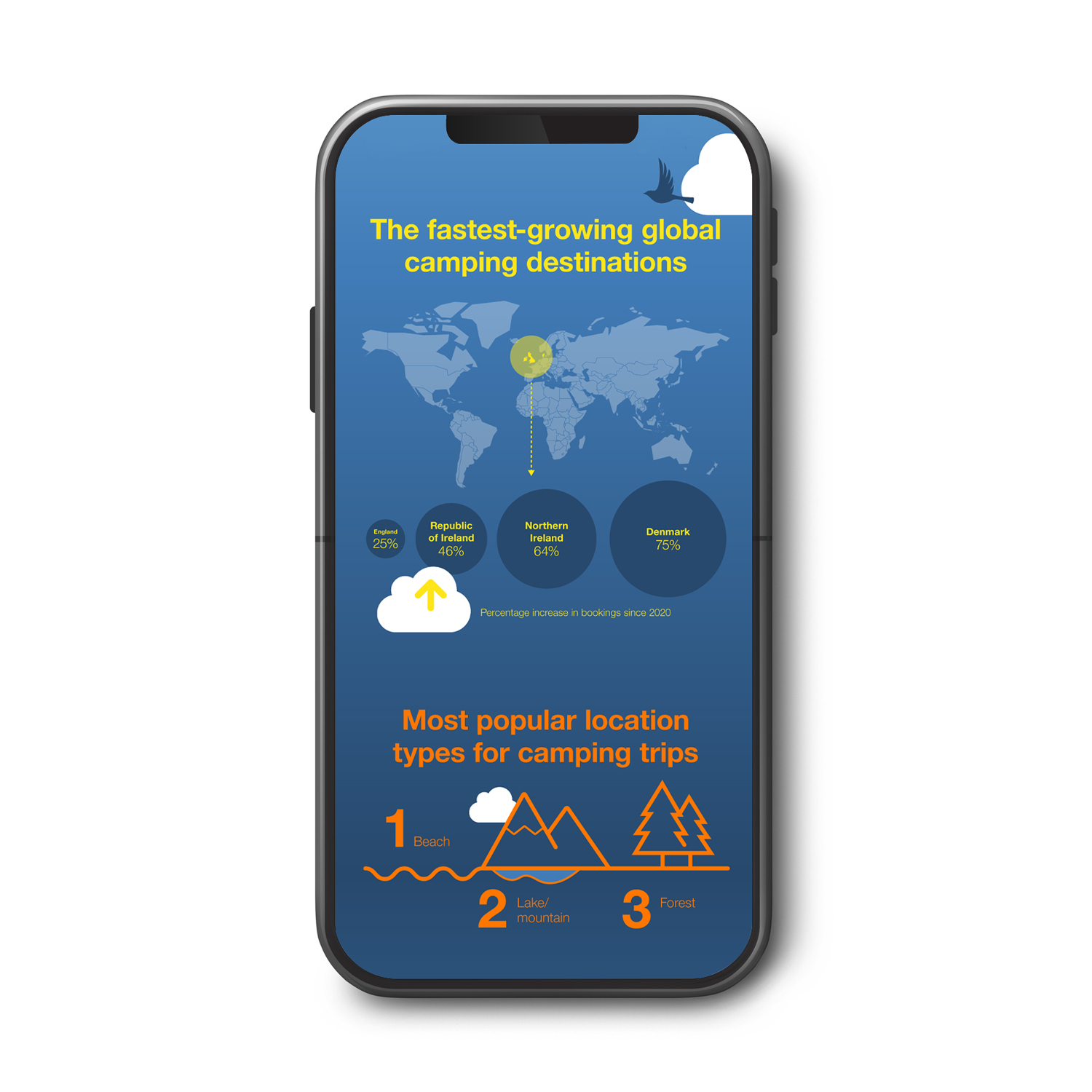 The fastest-growing global camping destinations

England
25%

Republic of Ireland
46%

Northern Ireland
64%

Denmark
75%

Percentage increase in bookings since 2020

Most popular location types for camping trips

1 Beach

2 Lake/ mountain

3 Forest