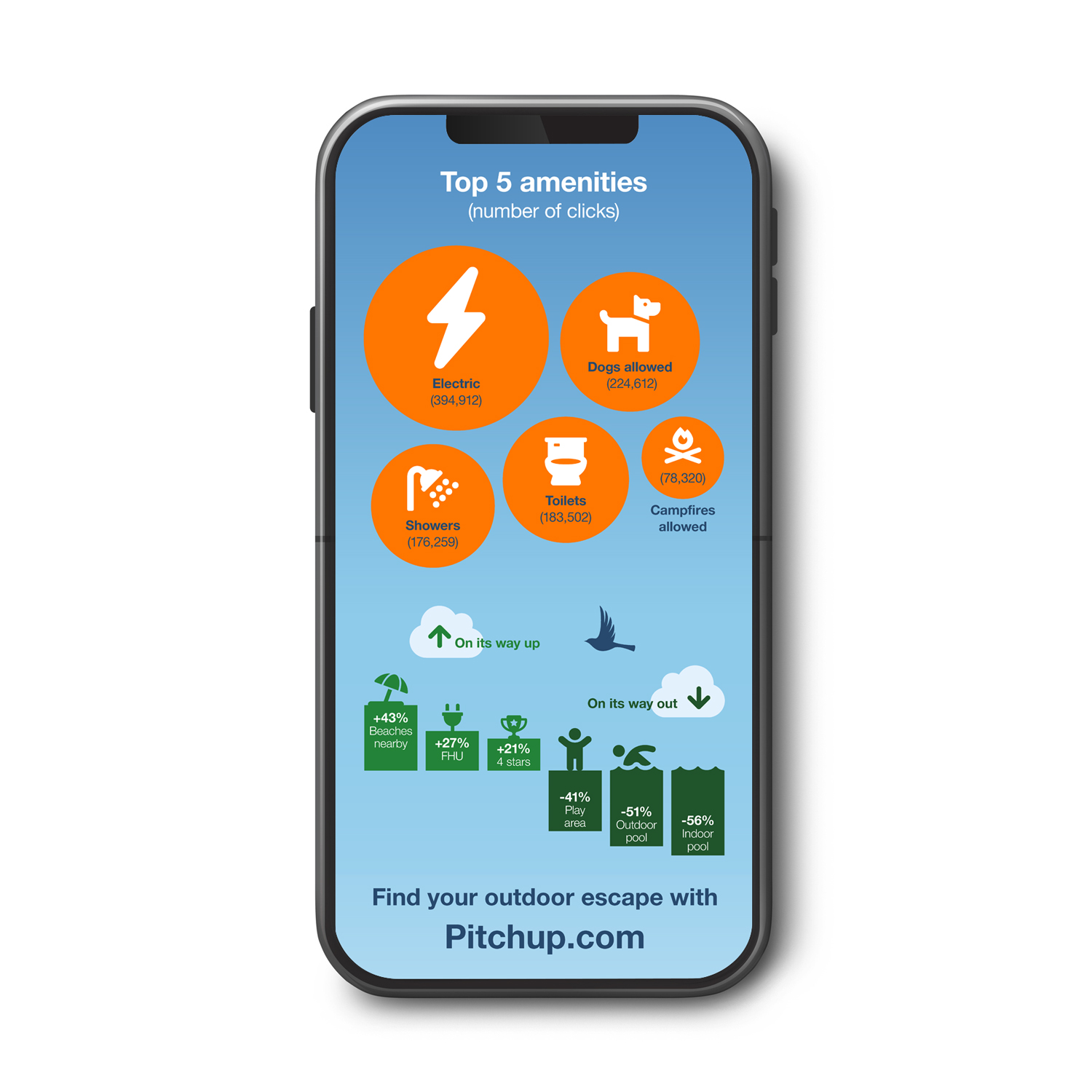 Top 5 amenities
(number of clicks)

Electric
(394,912)

Dogs allowed
(224,612)

Showers
(176,259)

Toilets
(183,502)

(78,320)
Campfires allowed

On its way up

+43%
Beaches nearby

+27%
FHU

+21%
4 stars

On its way out

-41%
Play area

-51%
Outdoor pool

-56%
Indoor pool

Find your outdoor escape with
Pitchup.com