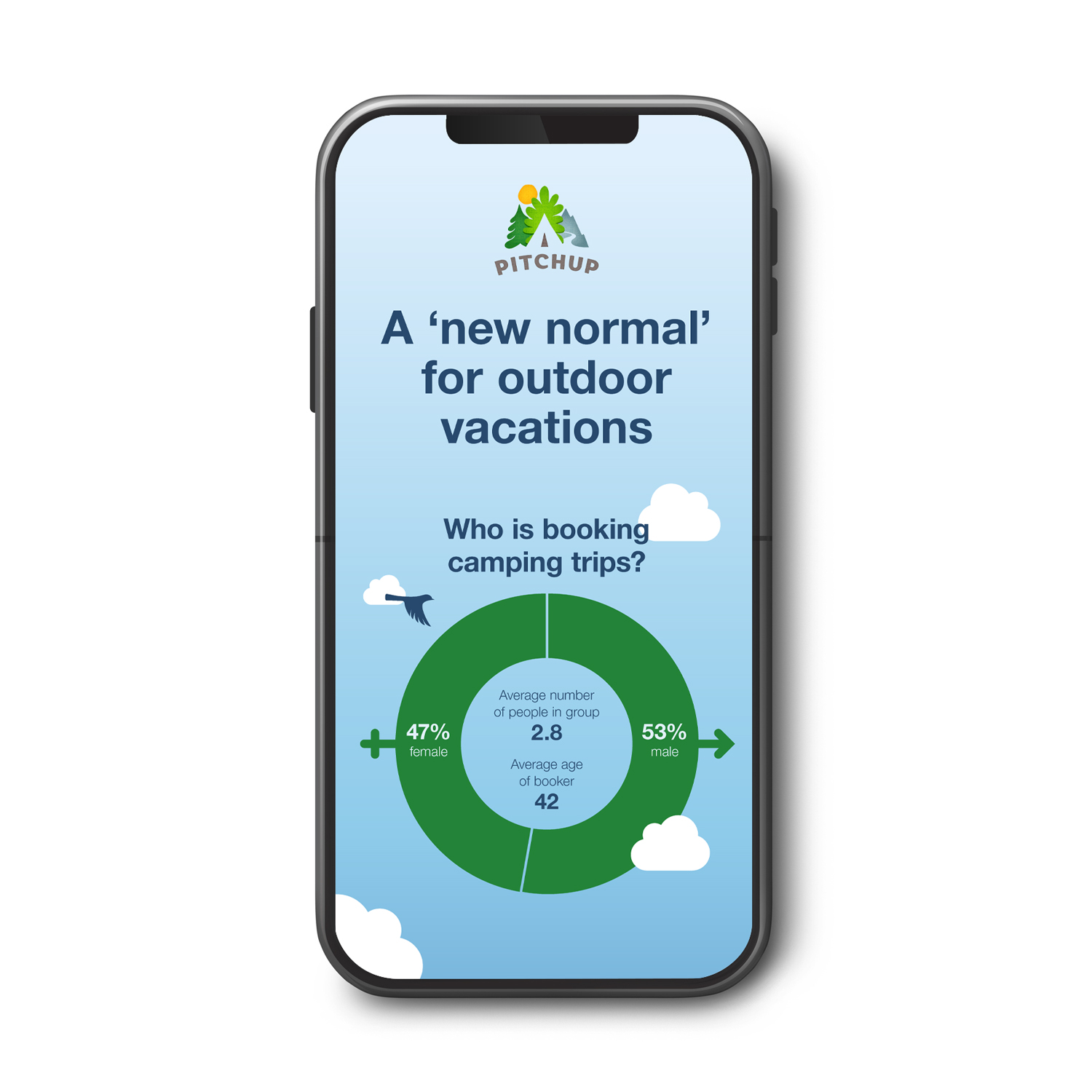 PITCHUP

A ‘new normal’ for outdoor vacations

Who is booking camping trips?

47%
female

Average number of people in group
2.8

Average age of booker
42

53%
male