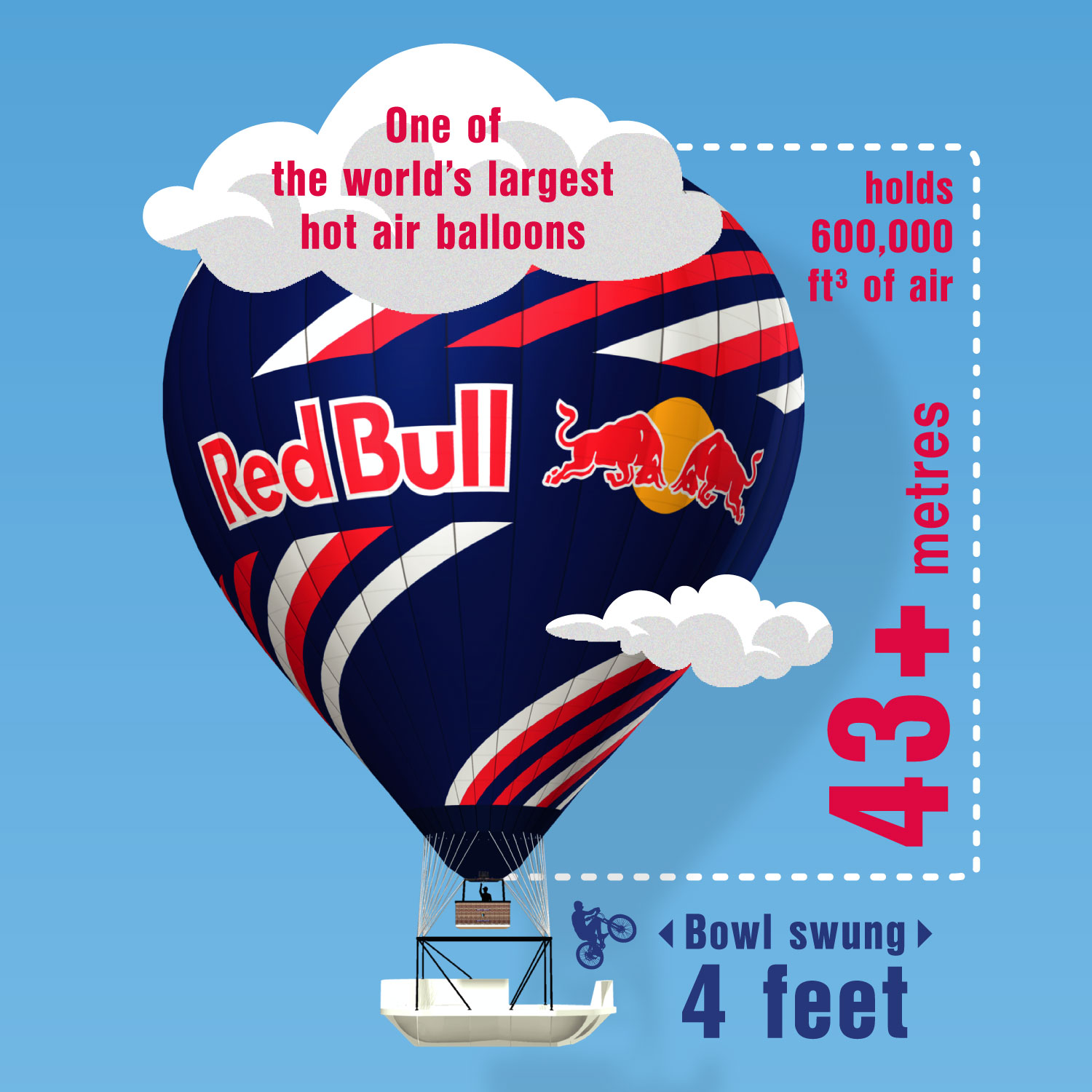 One of the world's largest hot air balloons

holds 600,000 ft³ of air

Red Bull

43+ metres

Bowl swung 4 feet