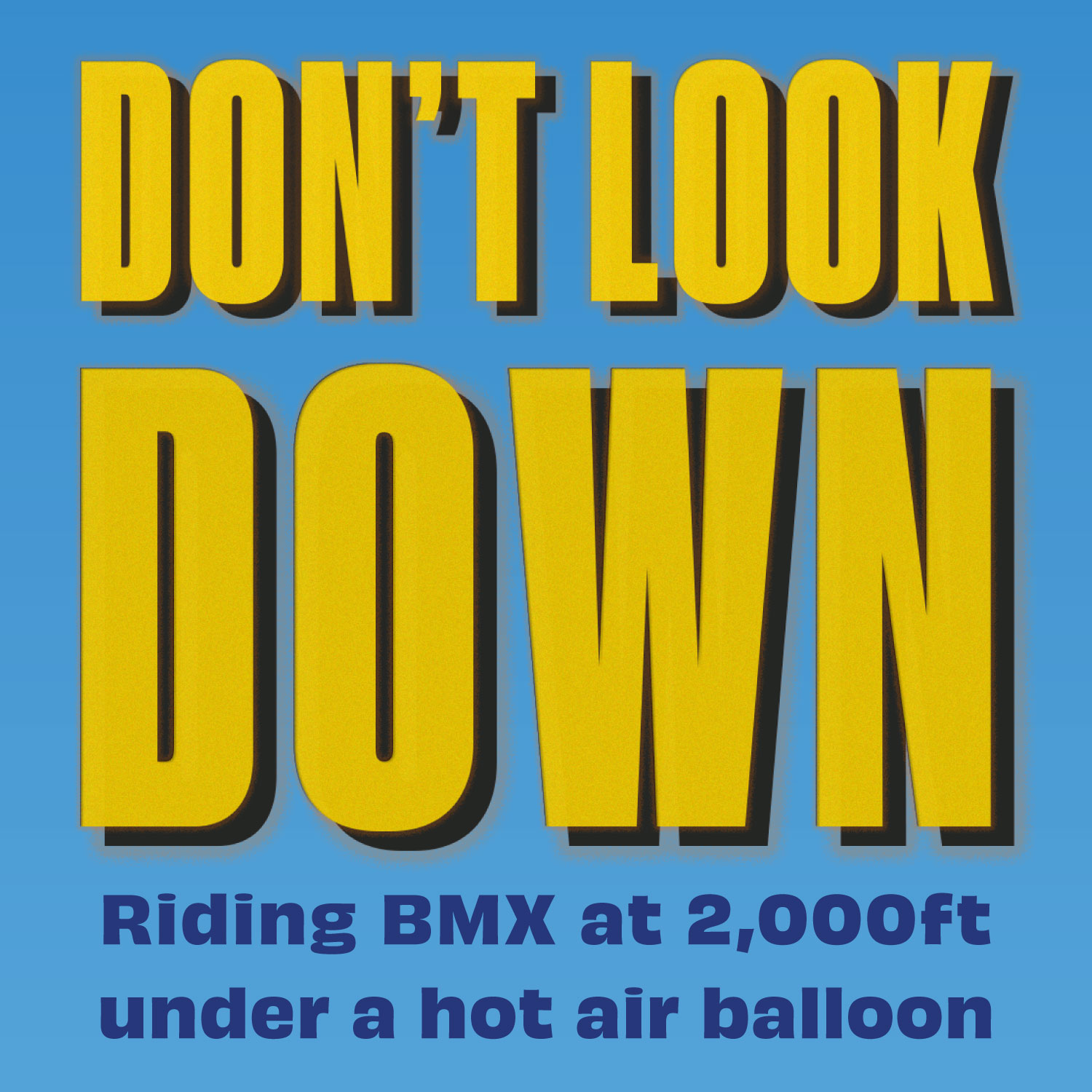 DON'T LOOK DOWN

Riding BMX at 2,000ft under a hot air balloon