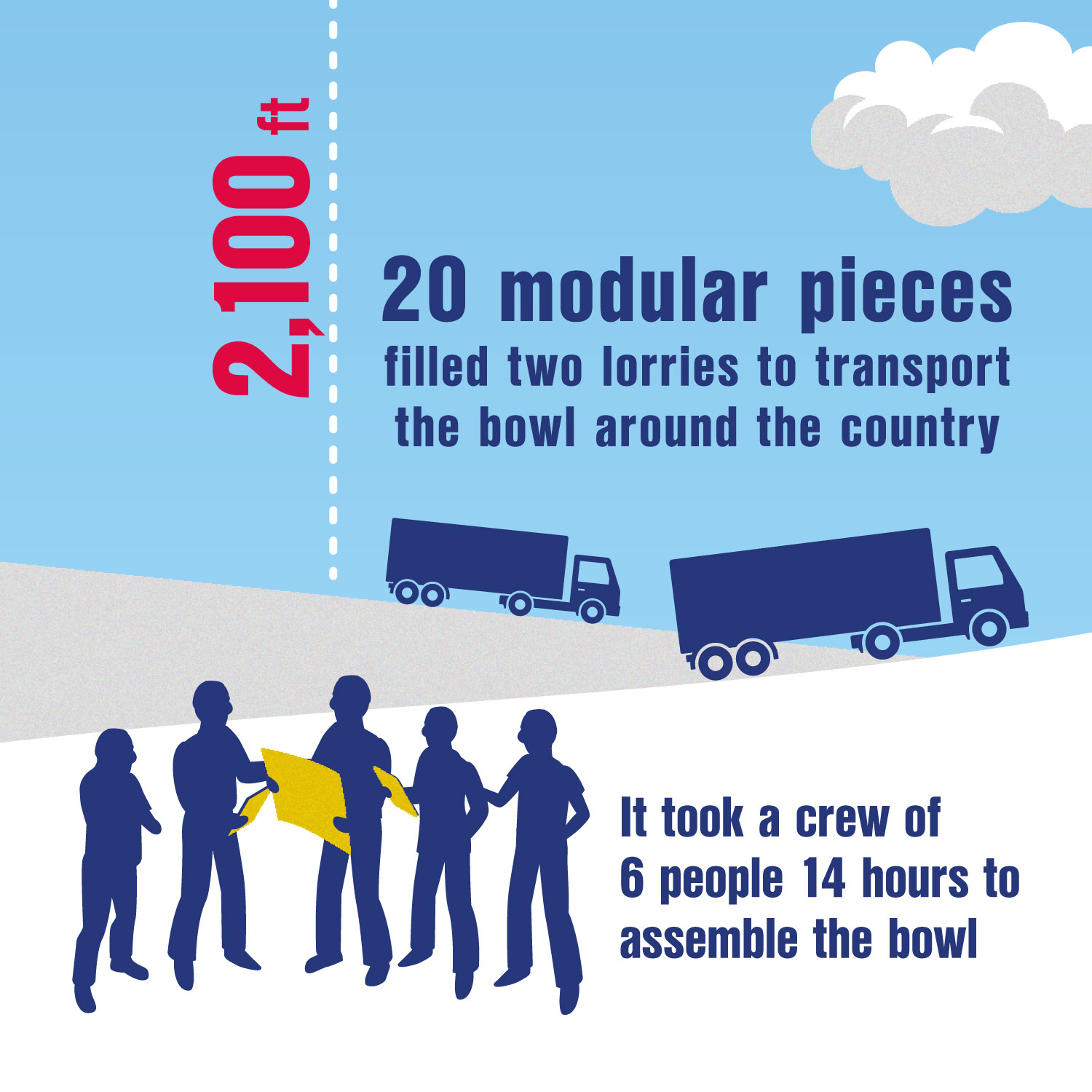 2,100 ft

20 modular pieces
filled two lorries to transport the bowl around the country

It took a crew of 6 people 14 hours to assemble the bowl