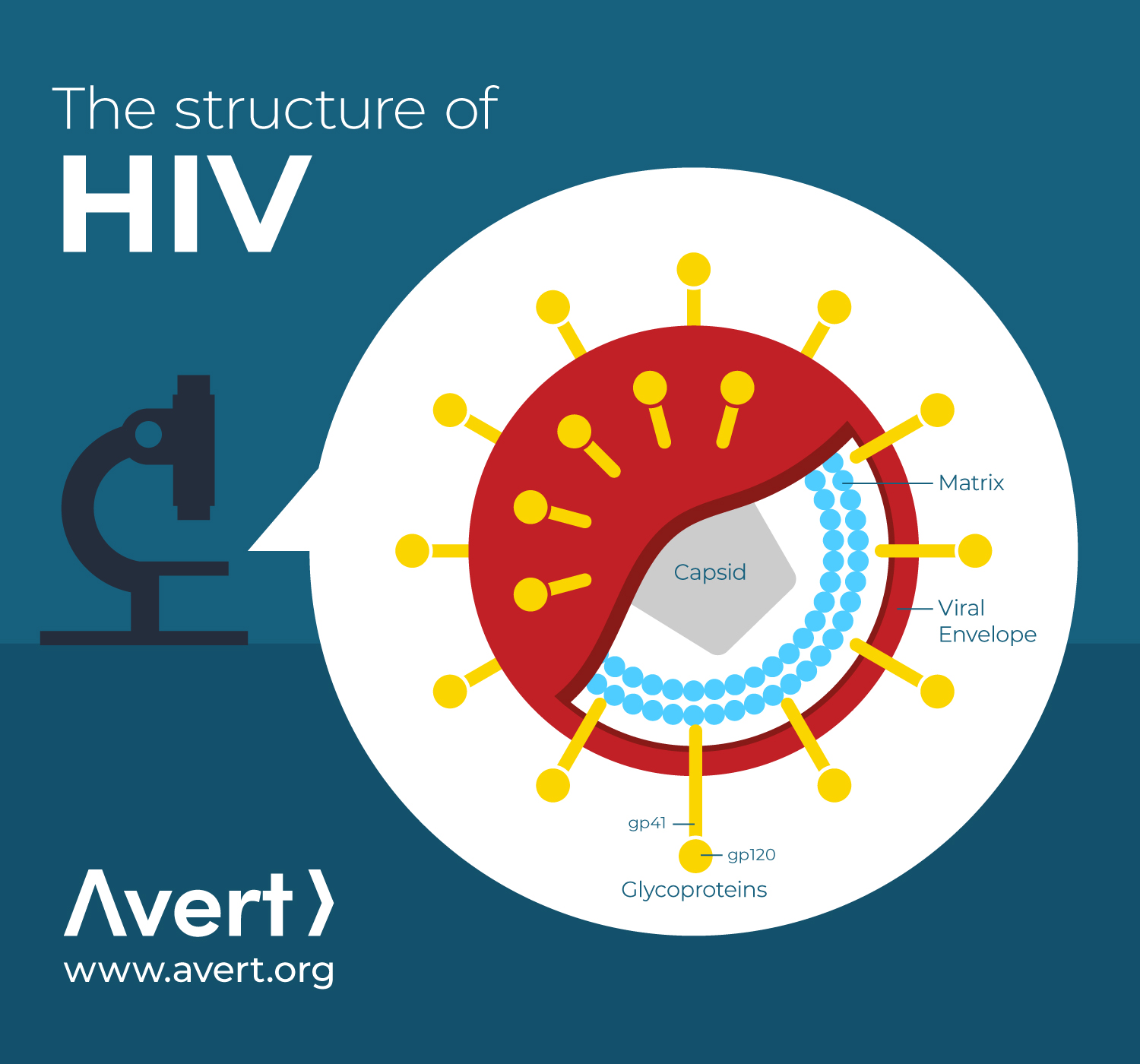 The structure of
HIV

Matrix

Capsid

Viral Envelope

gp41

gp120

Glycoproteins

Avert

www.avert.org