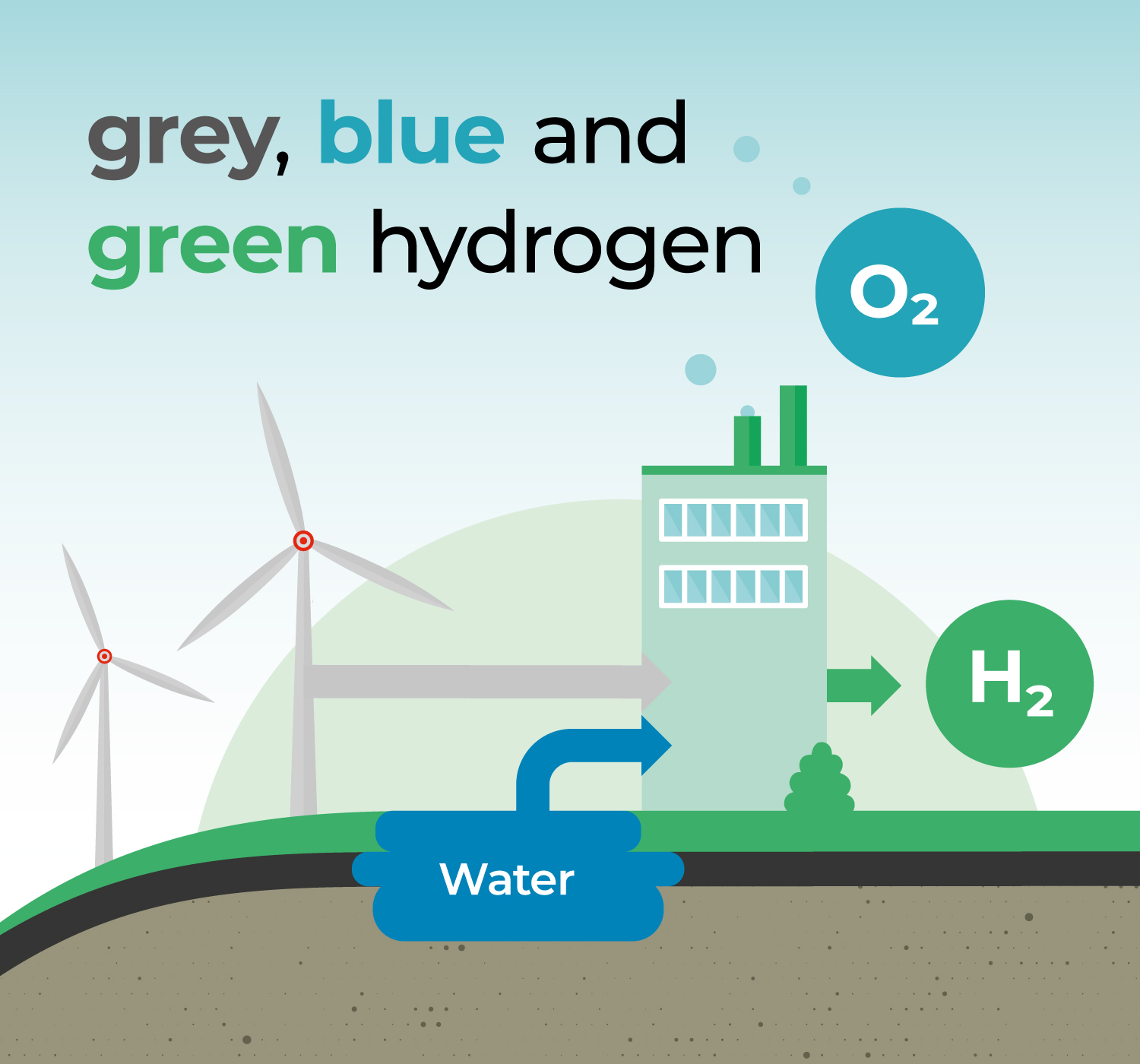 grey, blue and green hydrogen

$O_2$

$H_2$

Water