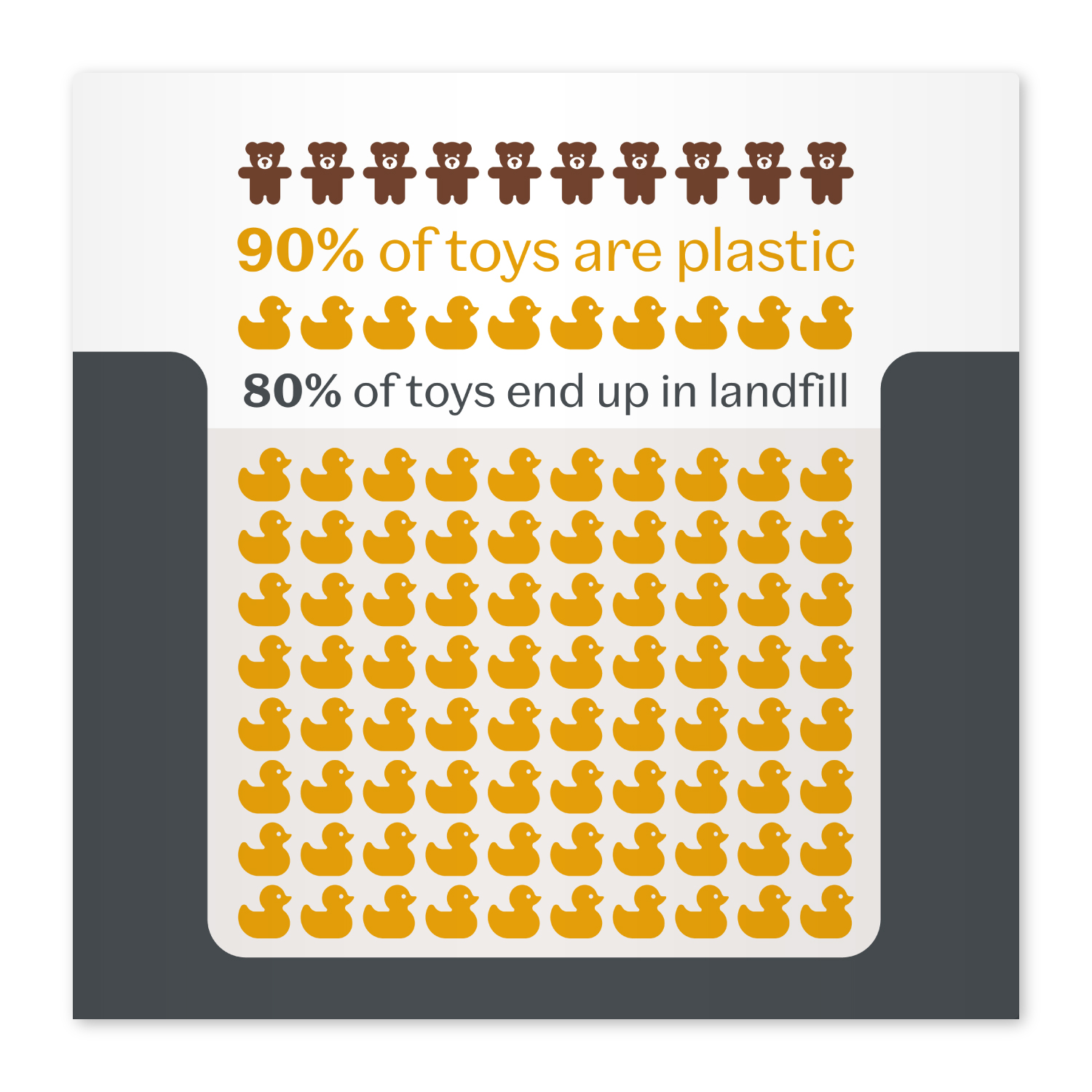 90% of toys are plastic

80% of toys end up in landfill