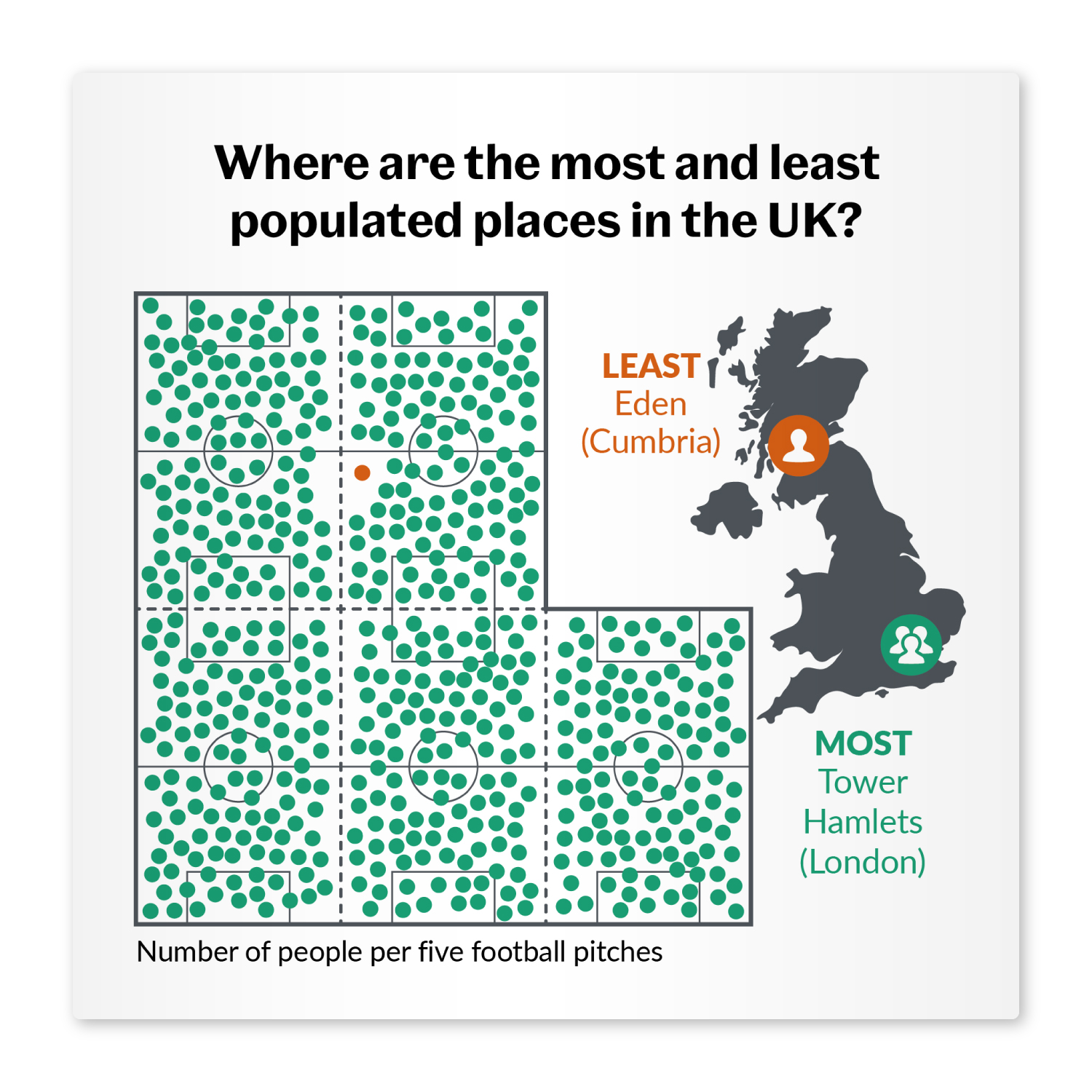 Where are the most and least populated places in the UK?

LEAST
Eden
(Cumbria)

MOST
Tower
Hamlets
(London)

Number of people per five football pitches