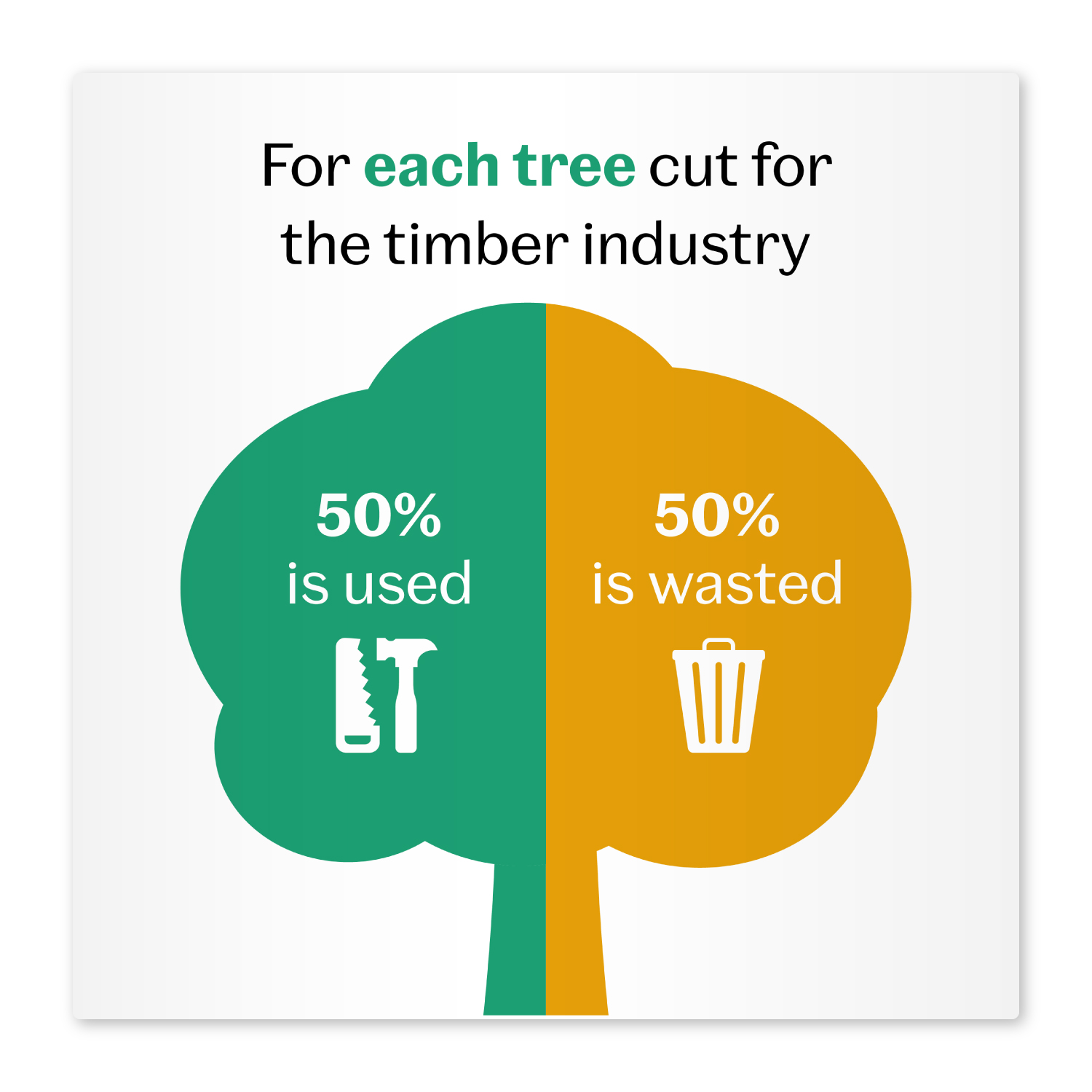 For each tree cut for the timber industry

50%
is used

50%
is wasted