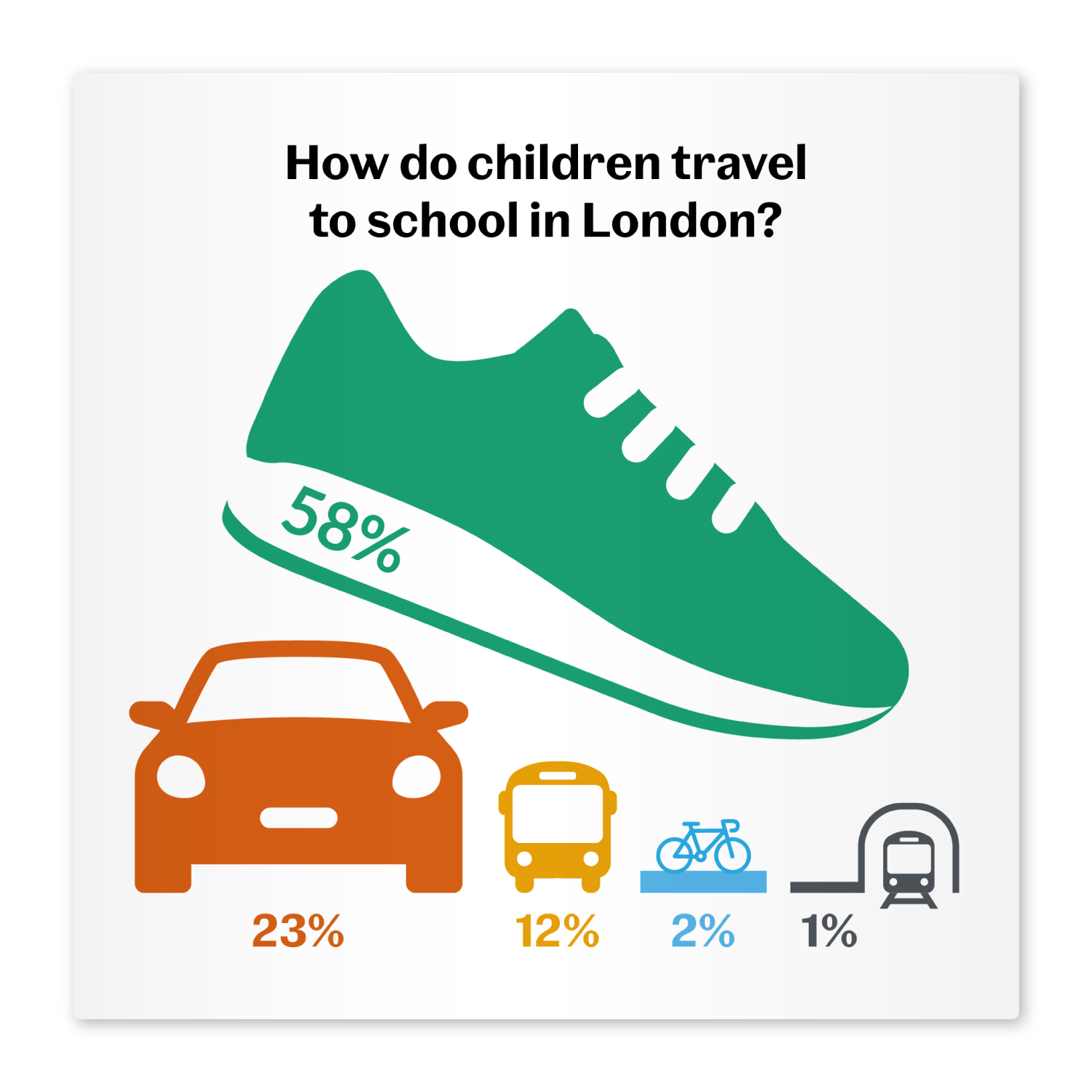 How do children travel to school in London?

58%

23%

12%

2%

1%