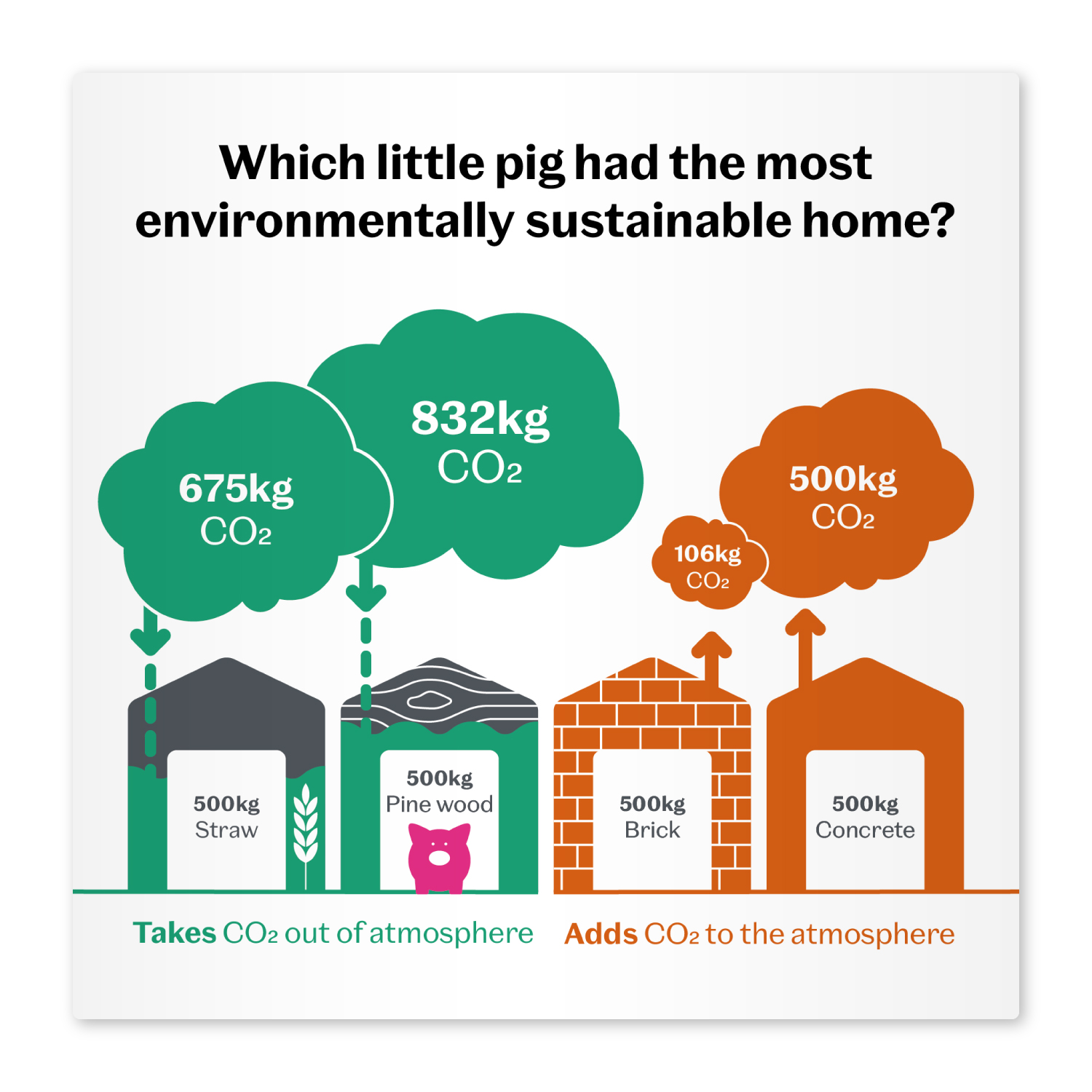 Which little pig had the most environmentally sustainable home?

675kg
$CO_2$

832kg
$CO_2$

106kg
$CO_2$

500kg
$CO_2$

500kg
Straw

500kg
Pine wood

500kg
Brick

500kg
Concrete

Takes $CO_2$ out of atmosphere

Adds $CO_2$ to the atmosphere