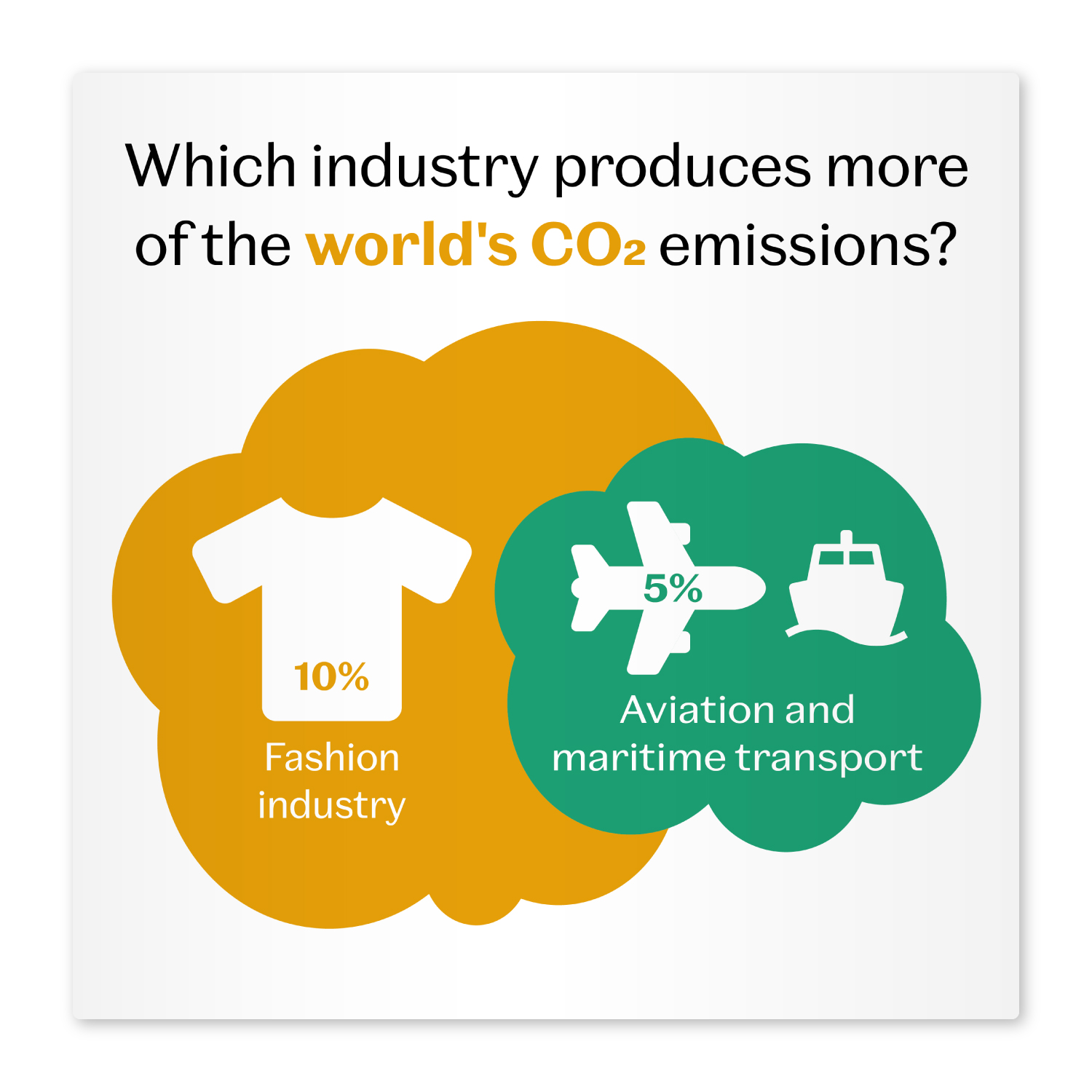 Which industry produces more of the world's $CO_2$ emissions?

10%

Fashion industry

5%

Aviation and maritime transport