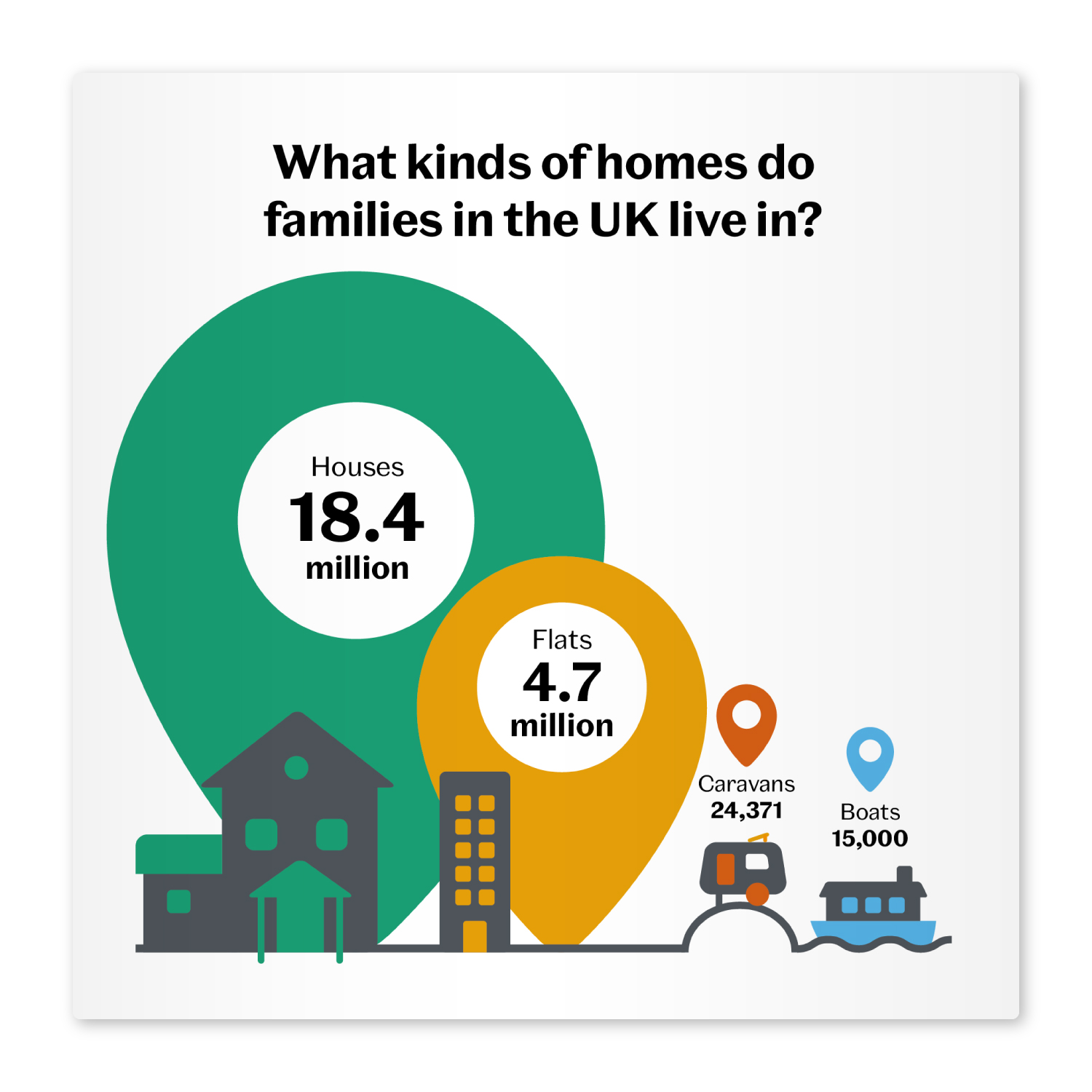 What kinds of homes do families in the UK live in?

Houses
18.4
million

Flats
4.7
million

Caravans
24,371

Boats
15,000