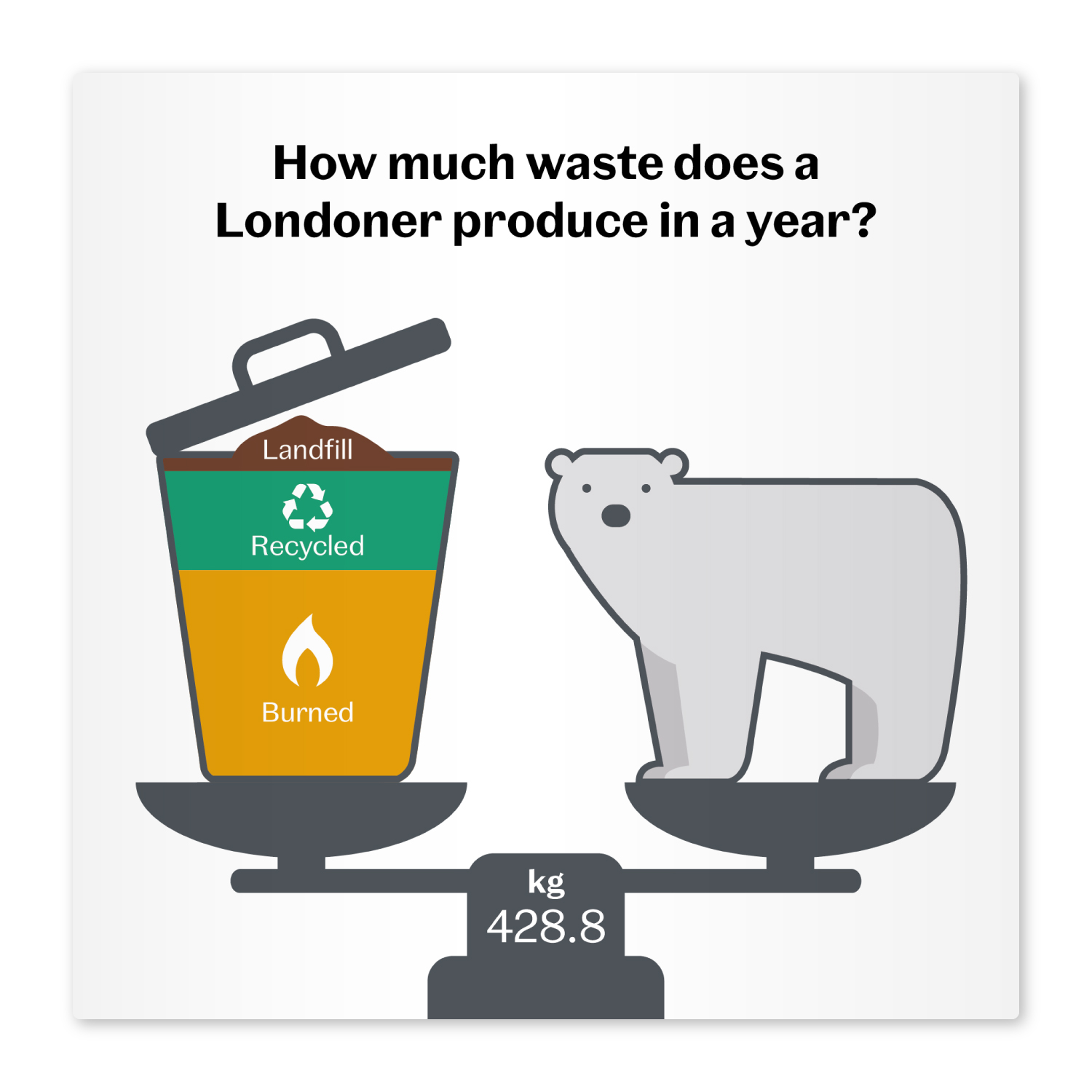 How much waste does a Londoner produce in a year?

Landfill

Recycled

Burned

kg
428.8