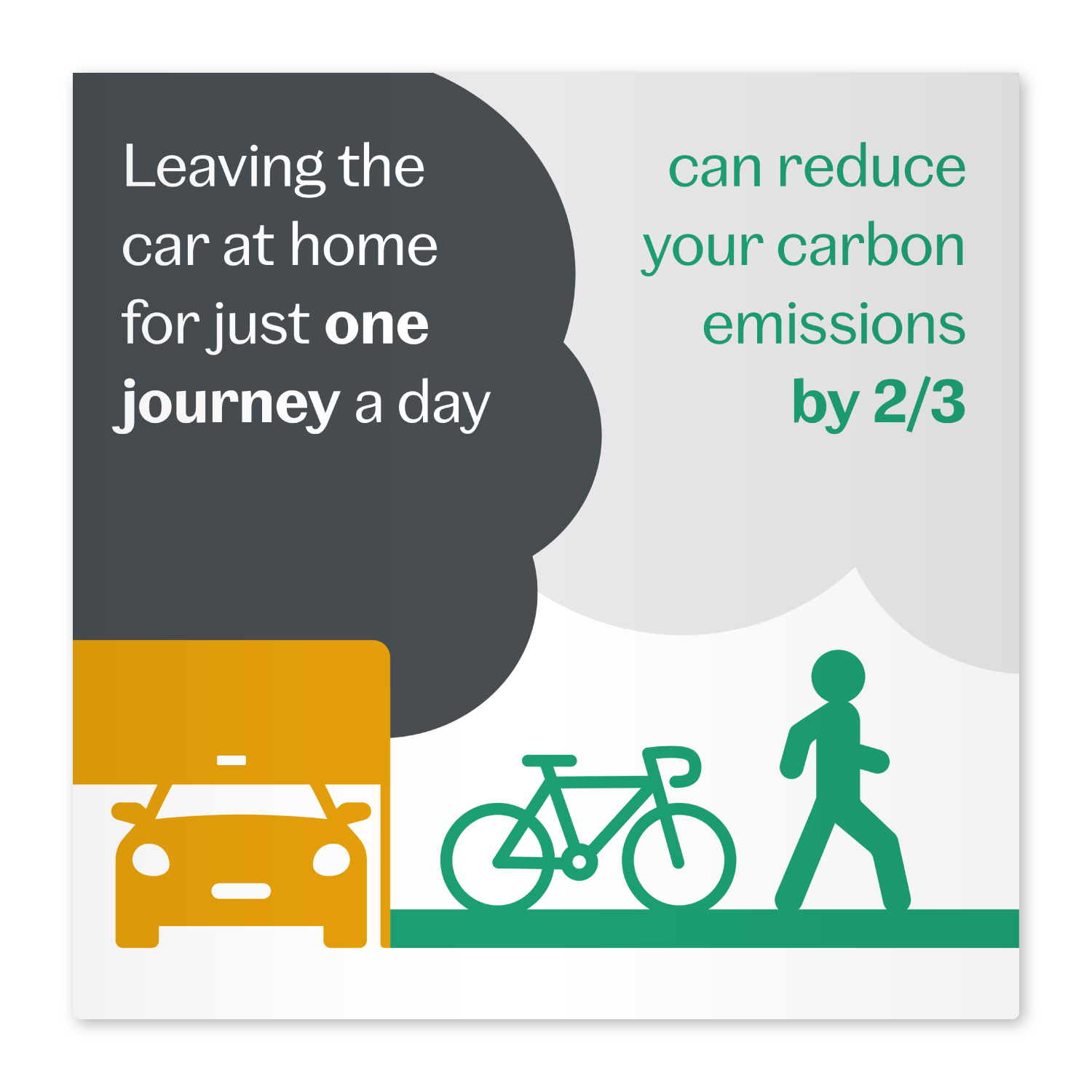 Leaving the car at home for just one journey a day

can reduce your carbon emissions by 2/3