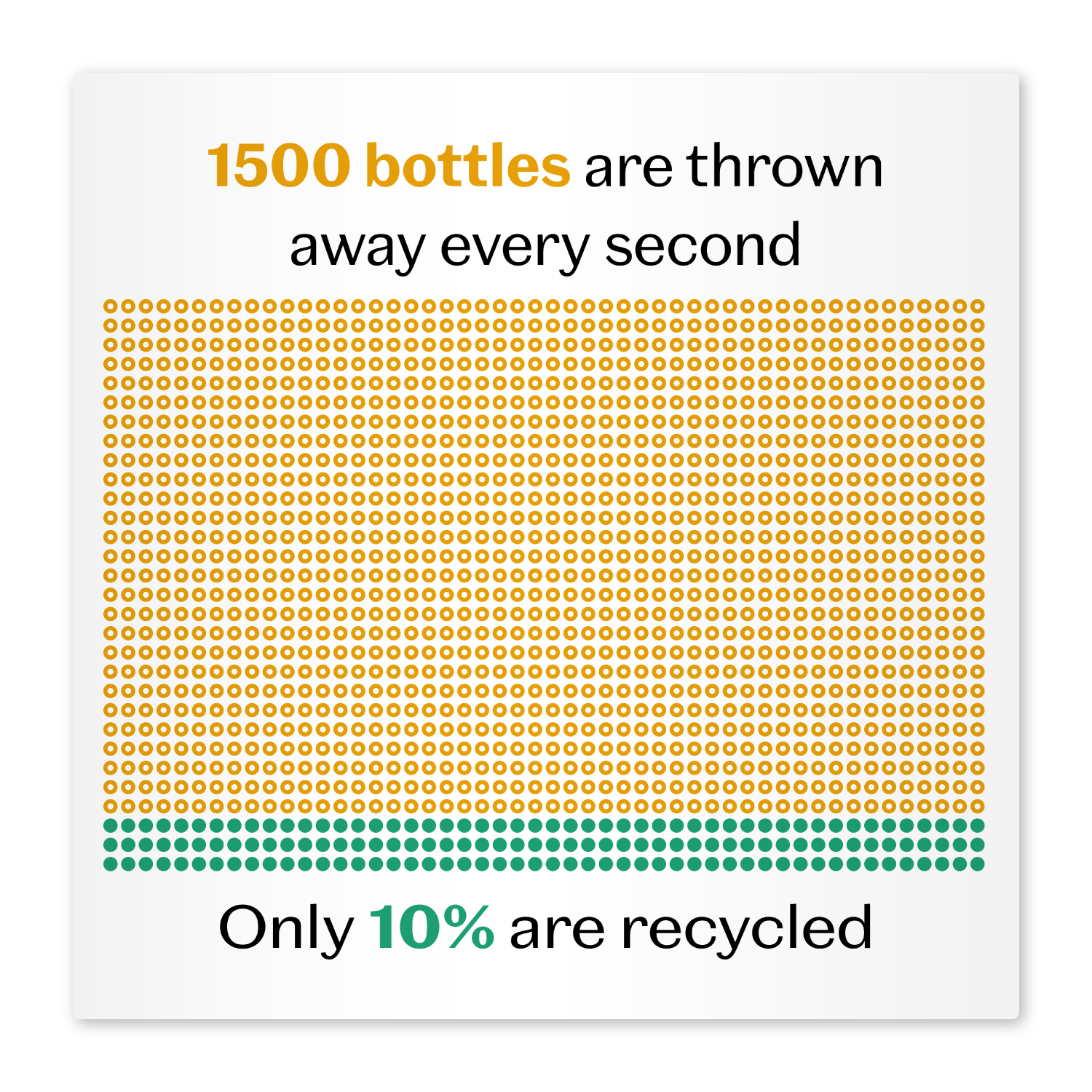 1500 bottles are thrown away every second

Only 10% are recycled