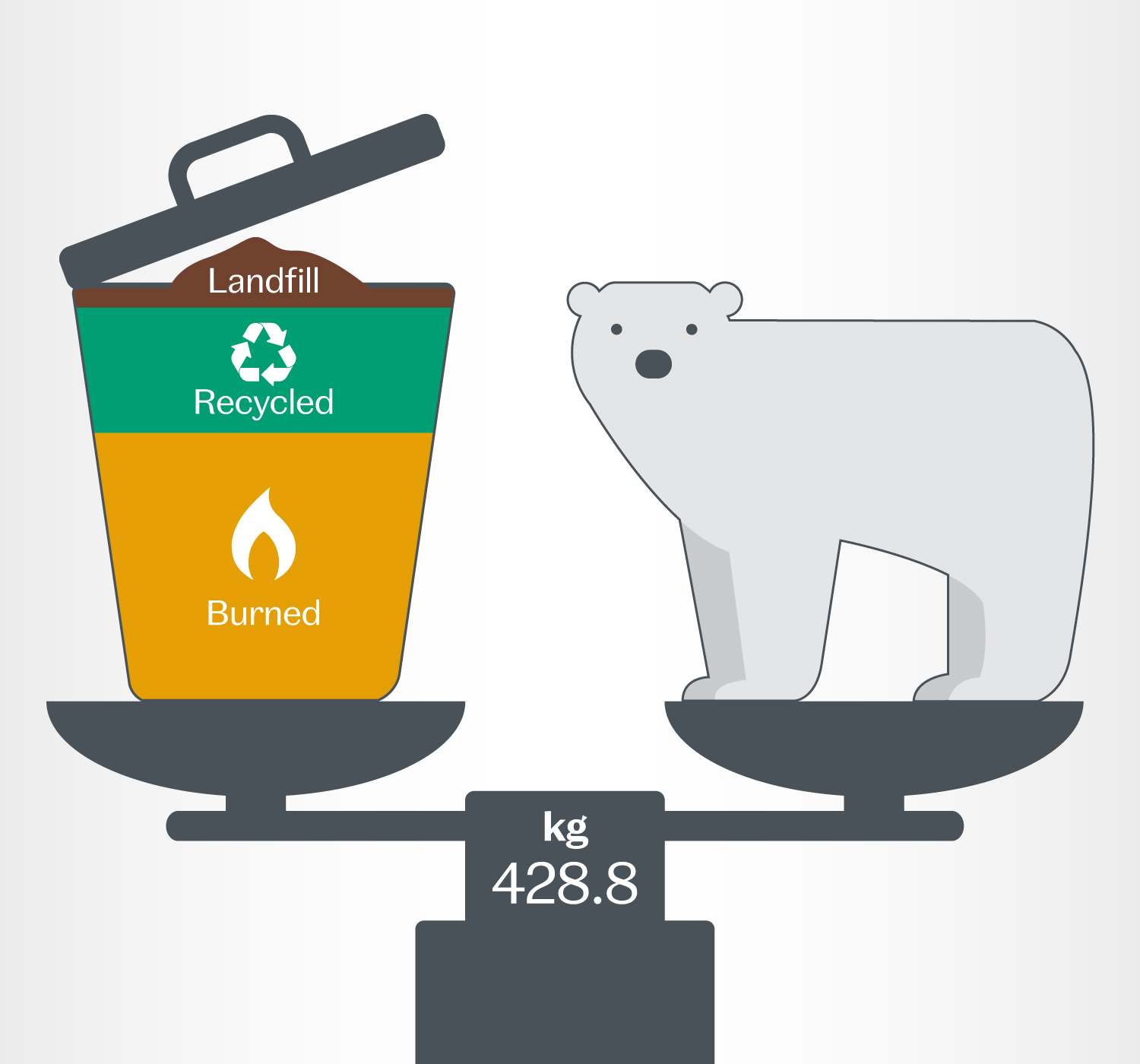 Landfill

Recycled

Burned

kg
428.8